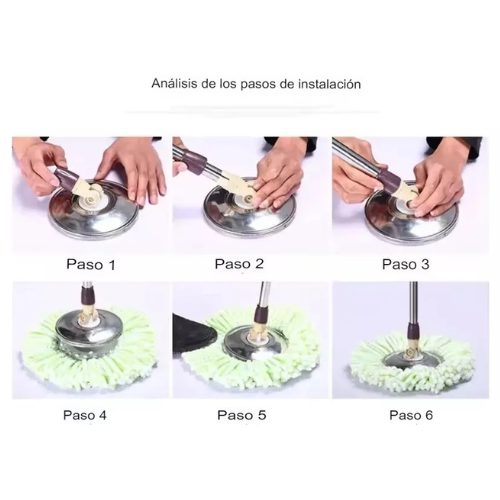 Análisis de los pasos de instalación

Paso 1

Paso 2

Paso 3

Paso 4

Paso 5

Paso 6