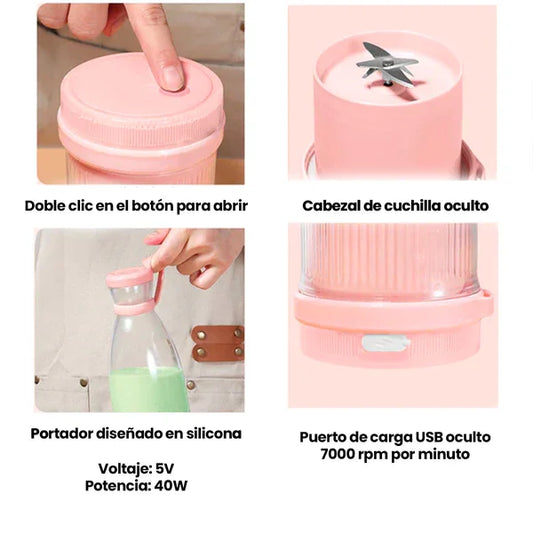 Doble clic en el botón para abrir

Cabezal de cuchilla oculto

Portador diseñado en silicona

Voltaje: 5V
Potencia: 40W

Puerto de carga USB oculto
7000 rpm por minuto